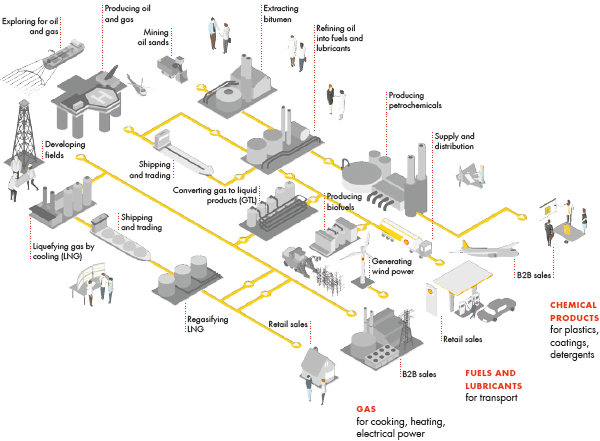 Exploring for oil and gas

Producing oil and gas

Mining oil sands

Extracting bitumen

Refining oil into fuels and lubricants

Producing petrochemicals

Supply and distribution

Developing fields

Shipping and trading

Converting gas to liquid products (GTL)

Producing biofuels

Liquefying gas by cooling (LNG)

Shipping and trading

Generating wind power

B2B sales

Regasifying LNG

Retail sales

Retail sales

B2B sales

CHEMICAL PRODUCTS
for plastics, coatings, detergents

FUELS AND LUBRICANTS
for transport

GAS
for cooking, heating, electrical power